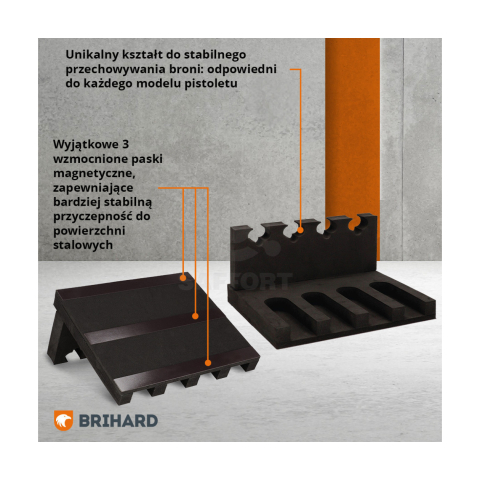 Unikalny kształt do stabilnego przechowywania broni: odpowiedni do każdego modelu pistoletu

Wyjątkowe 3 wzmocnione paski magnetyczne, zapewniające bardziej stabilną przyczepność do powierzchni stalowych

SAFFORT

BRIHARD